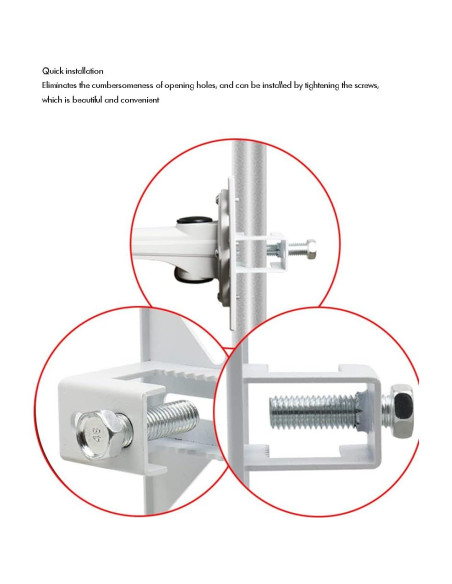 Quick installation
Eliminates the cumbersomeness of opening holes, and can be installed by tightening the screws, which is beautiful and convenient

4.8