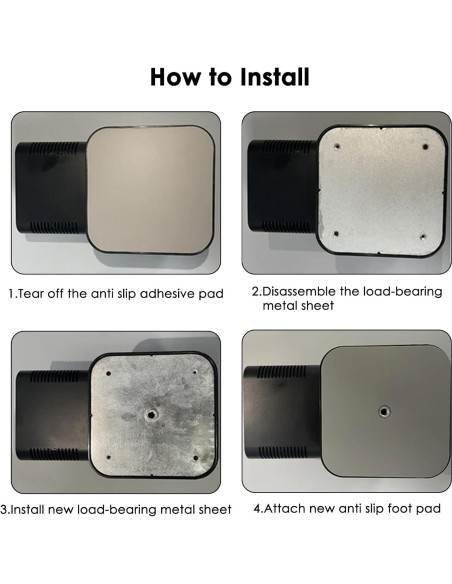 How to Install

1.Tear off the anti slip adhesive pad

2.Disassemble the load-bearing metal sheet

3.Install new load-bearing metal sheet

4.Attach new anti slip foot pad