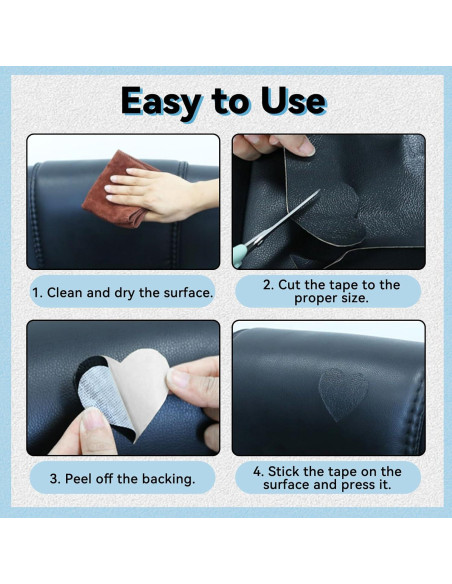 Easy to Use

1. Clean and dry the surface.

2. Cut the tape to the proper size.

3. Peel off the backing.

4. Stick the tape on the surface and press it.