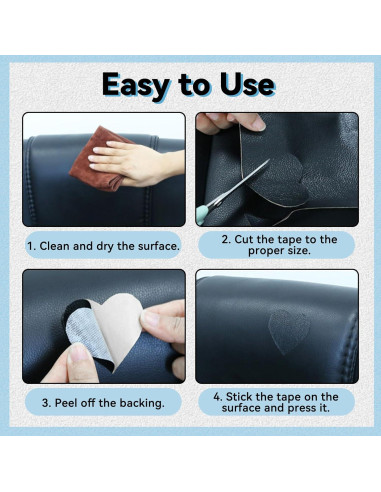 Easy to Use

1. Clean and dry the surface.

2. Cut the tape to the proper size.

3. Peel off the backing.

4. Stick the tape on the surface and press it.