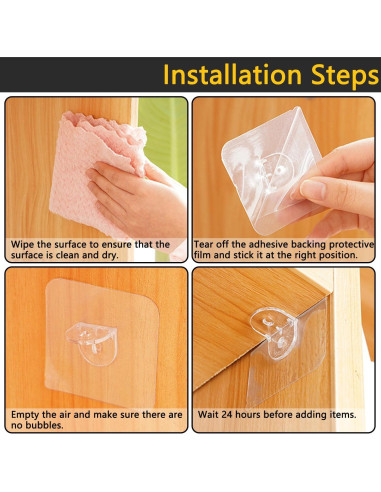 Installation Steps

Wipe the surface to ensure that the surface is clean and dry.

Tear off the adhesive backing protective film and stick it at the right position.

Empty the air and make sure there are no bubbles.

Wait 24 hours before adding items.