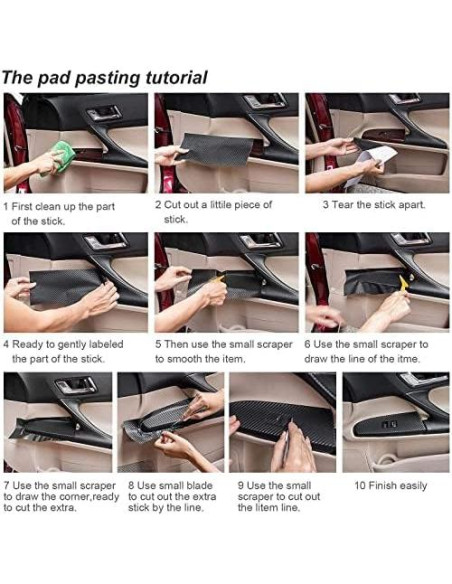 The pad pasting tutorial

1 First clean up the part of the stick.

2 Cut out a little piece of stick.

3 Tear the stick apart.

4 Ready to gently labeled the part of the stick.

5 Then use the small scraper to smooth the item.

6 Use the small scraper to draw the line of the itme.

7 Use the small scraper to draw the corner,ready to cut the extra.

8 Use small blade to cut out the extra stick by the line.

9 Use the small scraper to cut out the litem line.

10 Finish easily