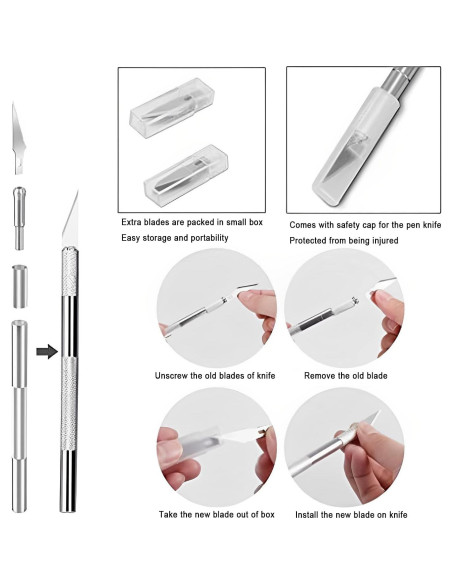 Extra blades are packed in small box
Easy storage and portability

Comes with safety cap for the pen knife
Protected from being injured

Unscrew the old blades of knife

Remove the old blade

Take the new blade out of box

Install the new blade on knife