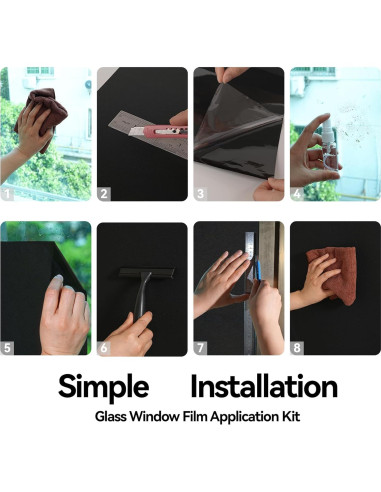 1

2

3

4

5

6

7

8

Simple Installation

Glass Window Film Application Kit