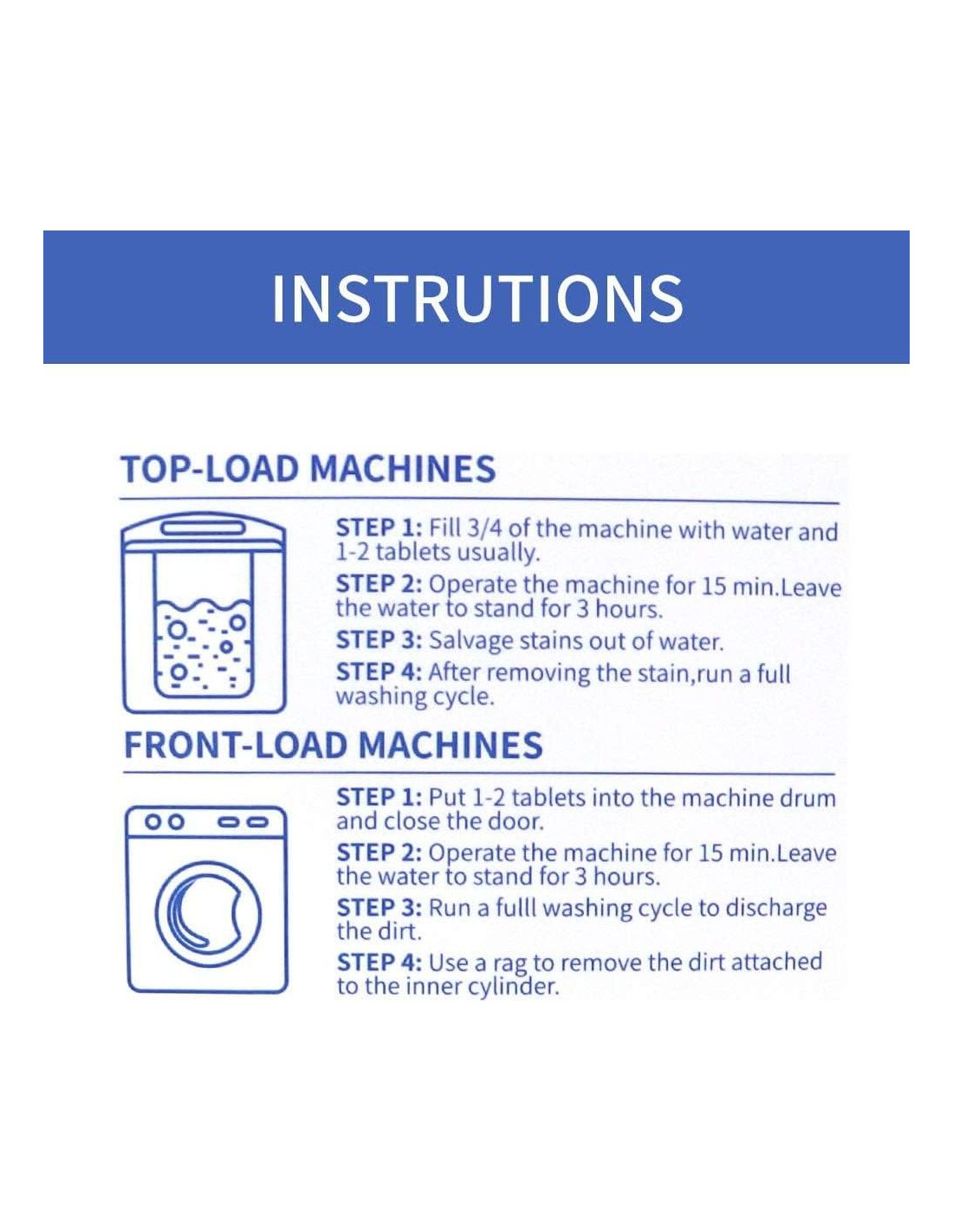 INSTRUTIONS

TOP-LOAD MACHINES

STEP 1: Fill 3/4 of the machine with water and 1-2 tablets usually.

STEP 2: Operate the machine for 15 min.Leave the water to stand for 3 hours.

STEP 3: Salvage stains out of water.

STEP 4: After removing the stain,run a full washing cycle.

FRONT-LOAD MACHINES

STEP 1: Put 1-2 tablets into the machine drum and close the door.

STEP 2: Operate the machine for 15 min.Leave the water to stand for 3 hours.

STEP 3: Run a fulll washing cycle to discharge the dirt.

STEP 4: Use a rag to remove the dirt attached to the inner cylinder.