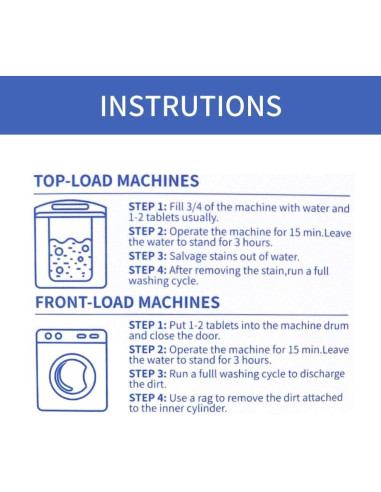 INSTRUTIONS

TOP-LOAD MACHINES

STEP 1: Fill 3/4 of the machine with water and 1-2 tablets usually.

STEP 2: Operate the machine for 15 min.Leave the water to stand for 3 hours.

STEP 3: Salvage stains out of water.

STEP 4: After removing the stain,run a full washing cycle.

FRONT-LOAD MACHINES

STEP 1: Put 1-2 tablets into the machine drum and close the door.

STEP 2: Operate the machine for 15 min.Leave the water to stand for 3 hours.

STEP 3: Run a fulll washing cycle to discharge the dirt.

STEP 4: Use a rag to remove the dirt attached to the inner cylinder.