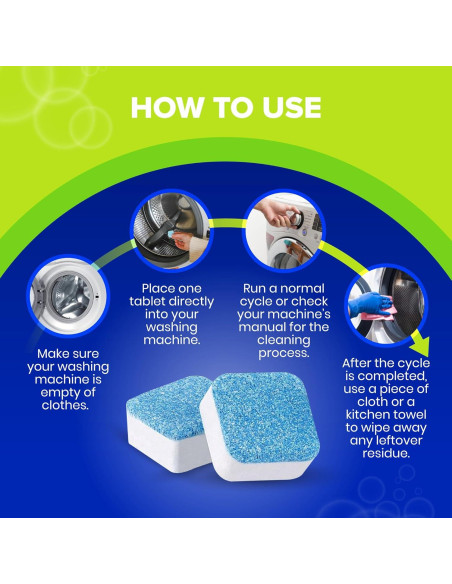 HOW TO USE

Make sure your washing machine is empty of clothes.

Place one tablet directly into your washing machine.

Run a normal cycle or check your machine's manual for the cleaning process.

After the cycle is completed, use a piece of cloth or a kitchen towel to wipe away any leftover residue.