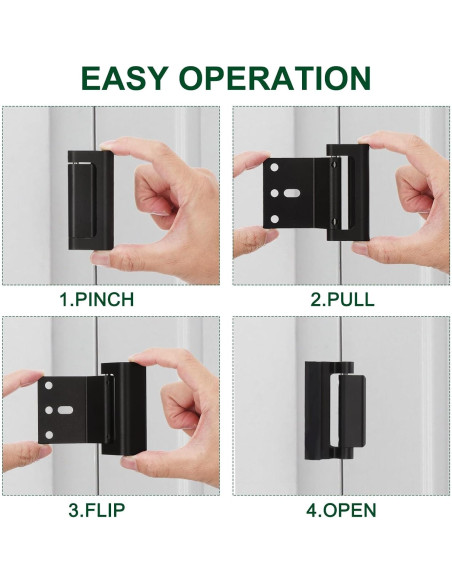 EASY OPERATION

1.PINCH

2.PULL

3.FLIP

4.OPEN