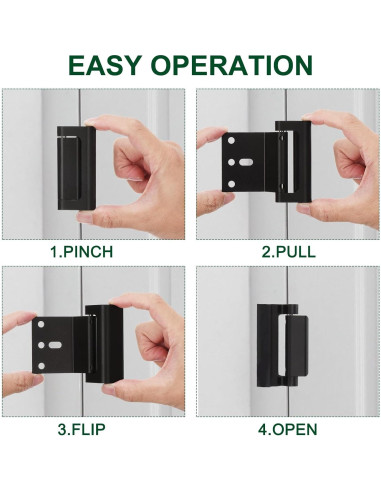 EASY OPERATION

1.PINCH

2.PULL

3.FLIP

4.OPEN