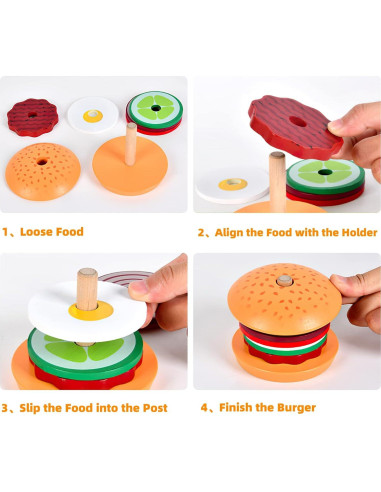 1、Loose Food

2、Align the Food with the Holder

3、Slip the Food into the Post

4、Finish the Burger