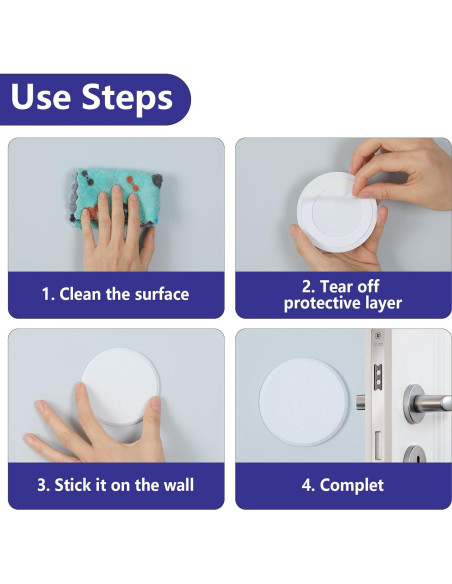 Use Steps

1. Clean the surface

2. Tear off protective layer

3. Stick it on the wall

4. Complet