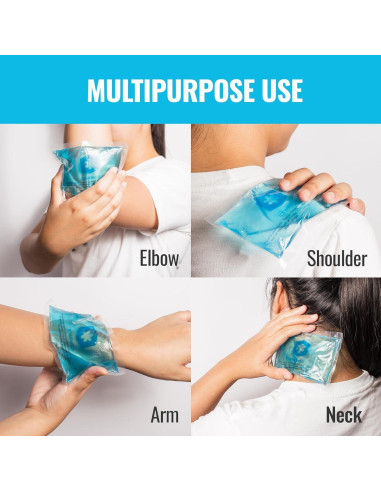 MULTIPURPOSE USE

Elbow

Shoulder

Arm

Neck