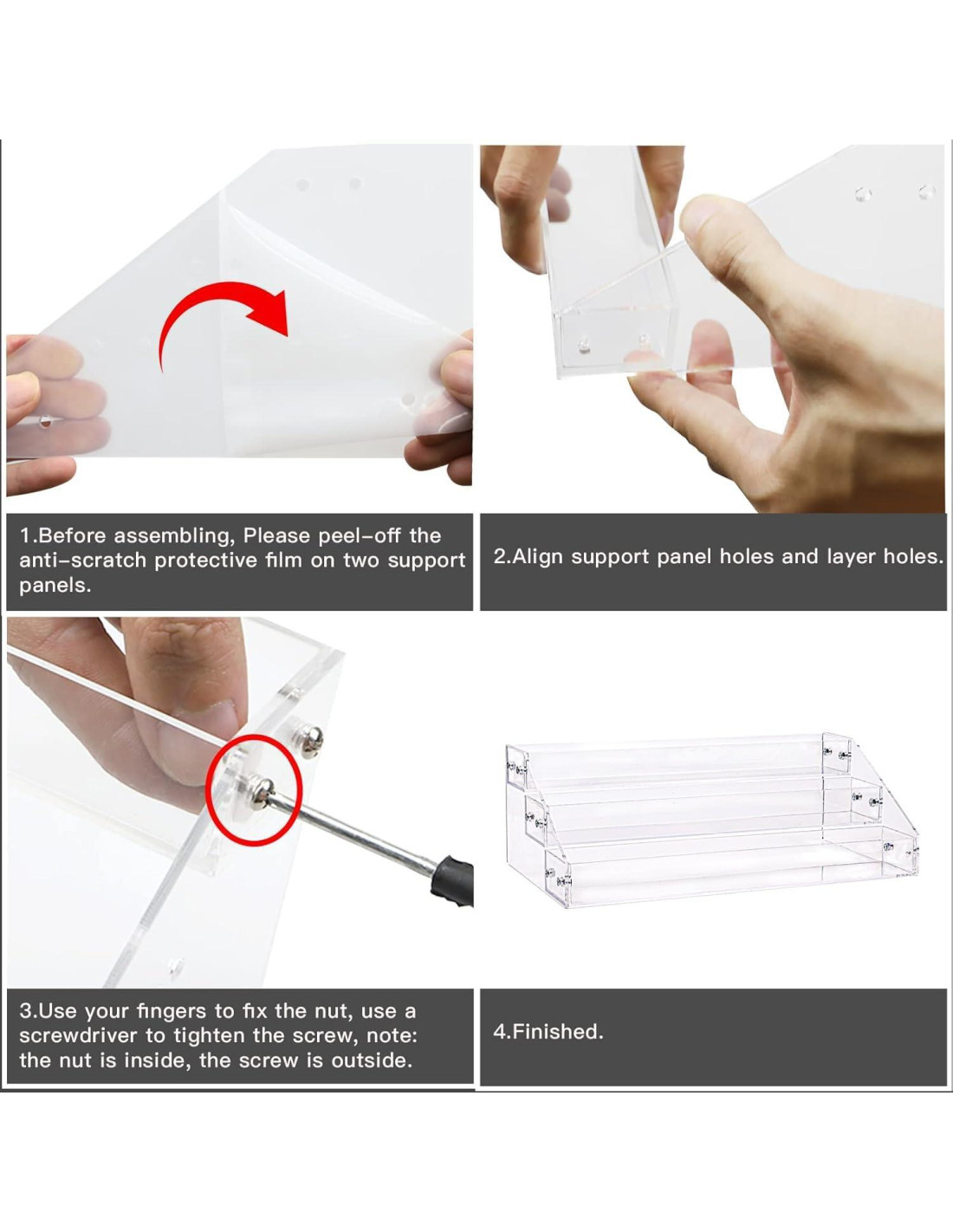 1.Before assembling, Please peel-off the anti-scratch protective film on two support panels.

2.Align support panel holes and layer holes.

3.Use your fingers to fix the nut, use a screwdriver to tighten the screw, note: the nut is inside, the screw is outside.

4.Finished.