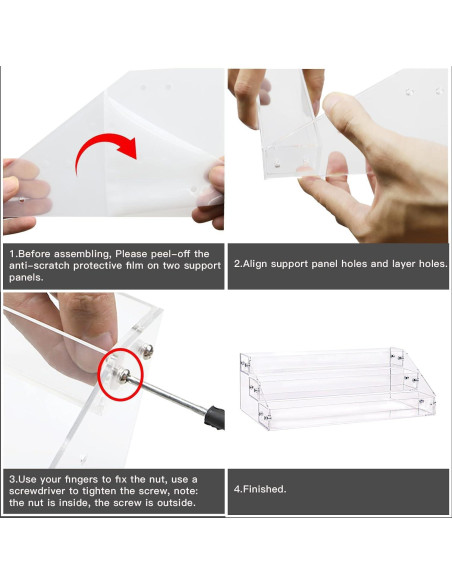 1.Before assembling, Please peel-off the anti-scratch protective film on two support panels.

2.Align support panel holes and layer holes.

3.Use your fingers to fix the nut, use a screwdriver to tighten the screw, note: the nut is inside, the screw is outside.

4.Finished.