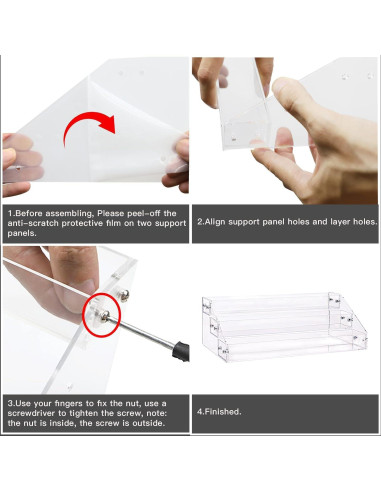 1.Before assembling, Please peel-off the anti-scratch protective film on two support panels.

2.Align support panel holes and layer holes.

3.Use your fingers to fix the nut, use a screwdriver to tighten the screw, note: the nut is inside, the screw is outside.

4.Finished.