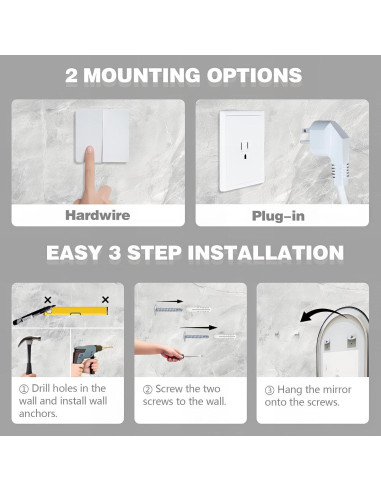 2 MOUNTING OPTIONS

Hardwire

Plug-in

EASY 3 STEP INSTALLATION

① Drill holes in the wall and install wall anchors.

② Screw the two screws to the wall.

③ Hang the mirror onto the screws.