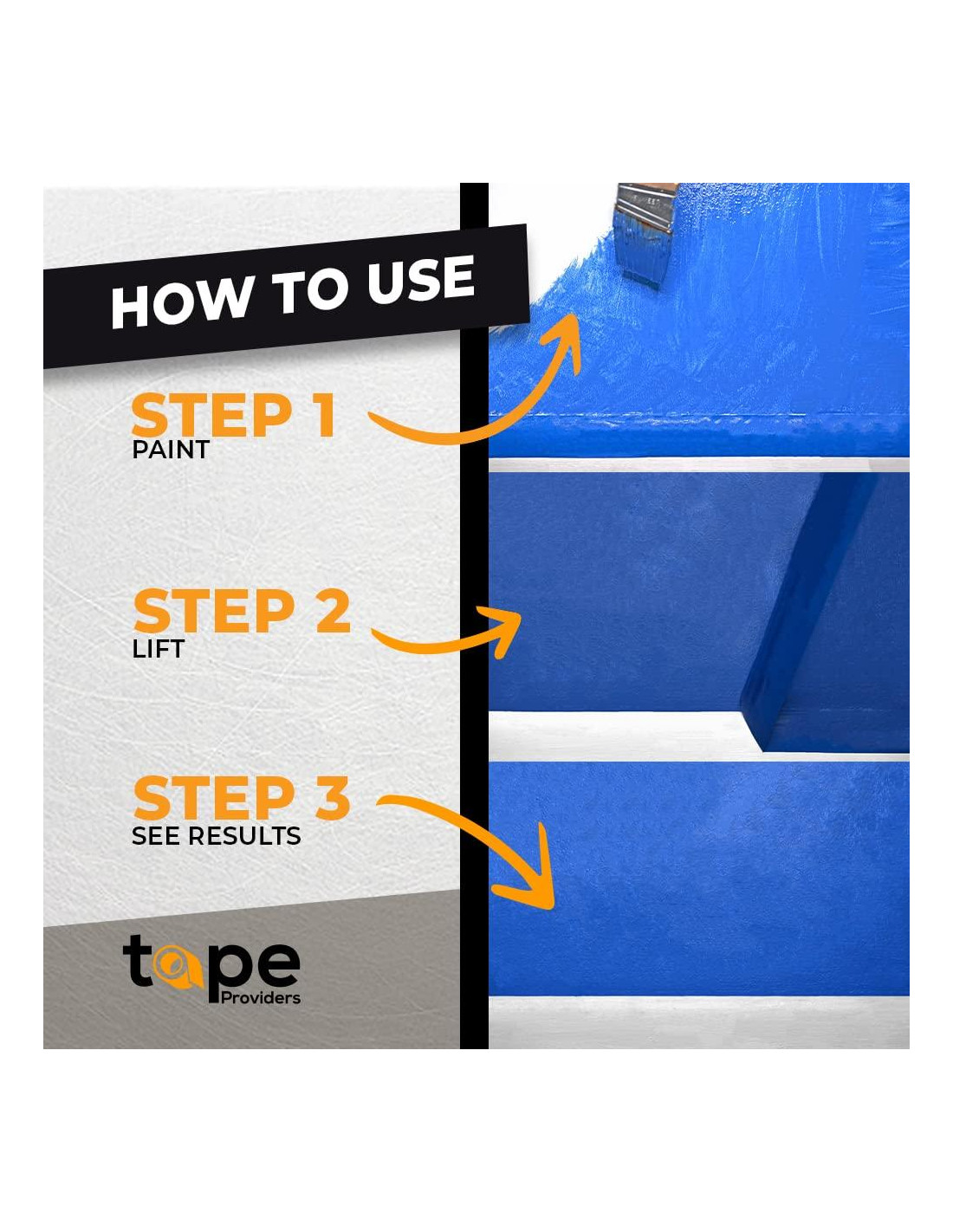 HOW TO USE

STEP 1
PAINT

STEP 2
LIFT

STEP 3
SEE RESULTS

tape
Providers