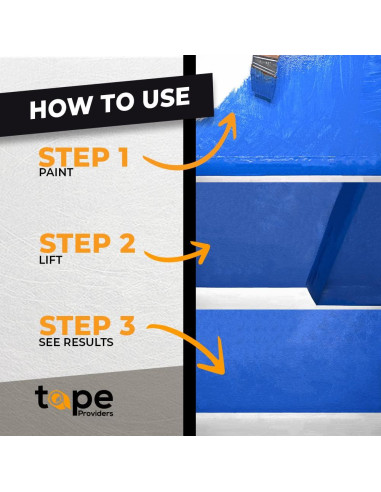 HOW TO USE

STEP 1
PAINT

STEP 2
LIFT

STEP 3
SEE RESULTS

tape
Providers