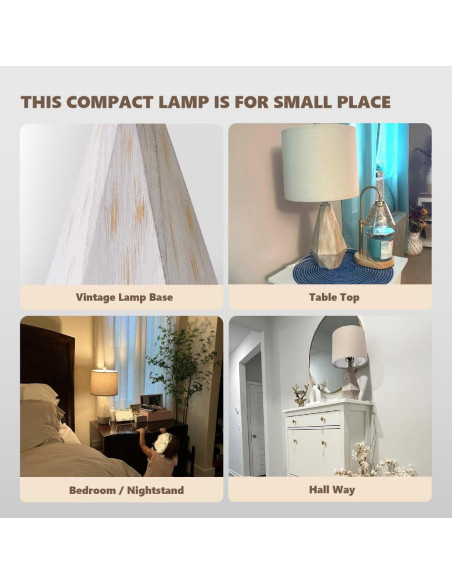 THIS COMPACT LAMP IS FOR SMALL PLACE

Vintage Lamp Base

Table Top

Bedroom / Nightstand

Hall Way