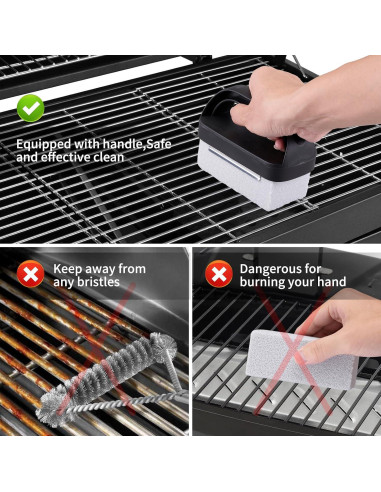 Equipped with handle,Safe and effective clean

Keep away from any bristles

Dangerous for burning your hand