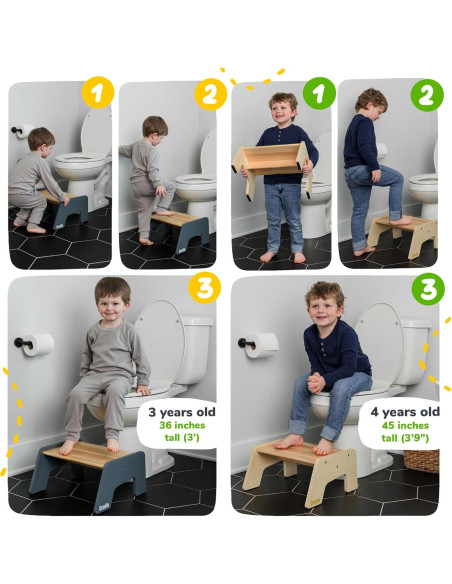 1

2

1

2

3

3

3 years old
36 inches
tall (3')

4 years old
45 inches
tall (3'9")