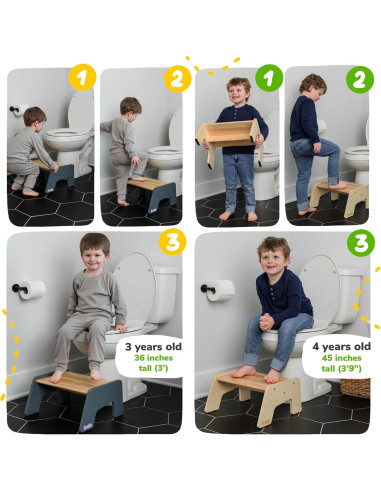 1

2

1

2

3

3 years old
36 inches tall (3')

3

4 years old
45 inches tall (3'9")