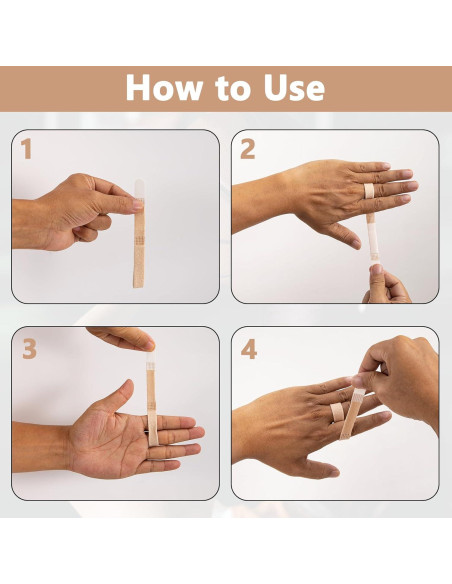 How to Use

1

2

3

4