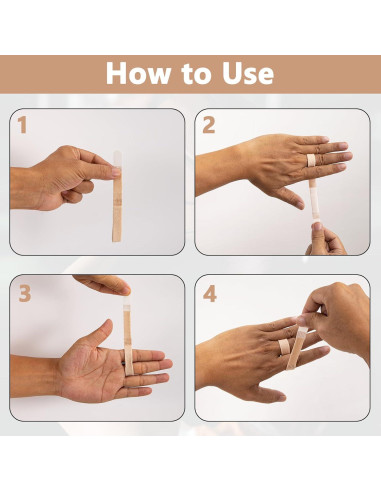 How to Use

1

2

3

4