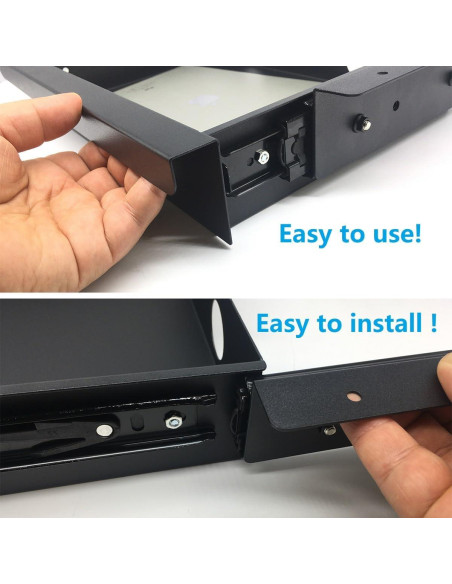 Easy to use!

Easy to install !