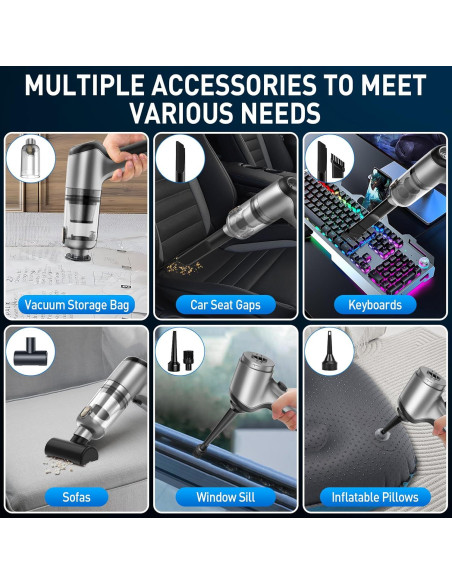 MULTIPLE ACCESSORIES TO MEET VARIOUS NEEDS

Vacuum Storage Bag

Car Seat Gaps

Keyboards

Sofas

Window Sill

Inflatable Pillows