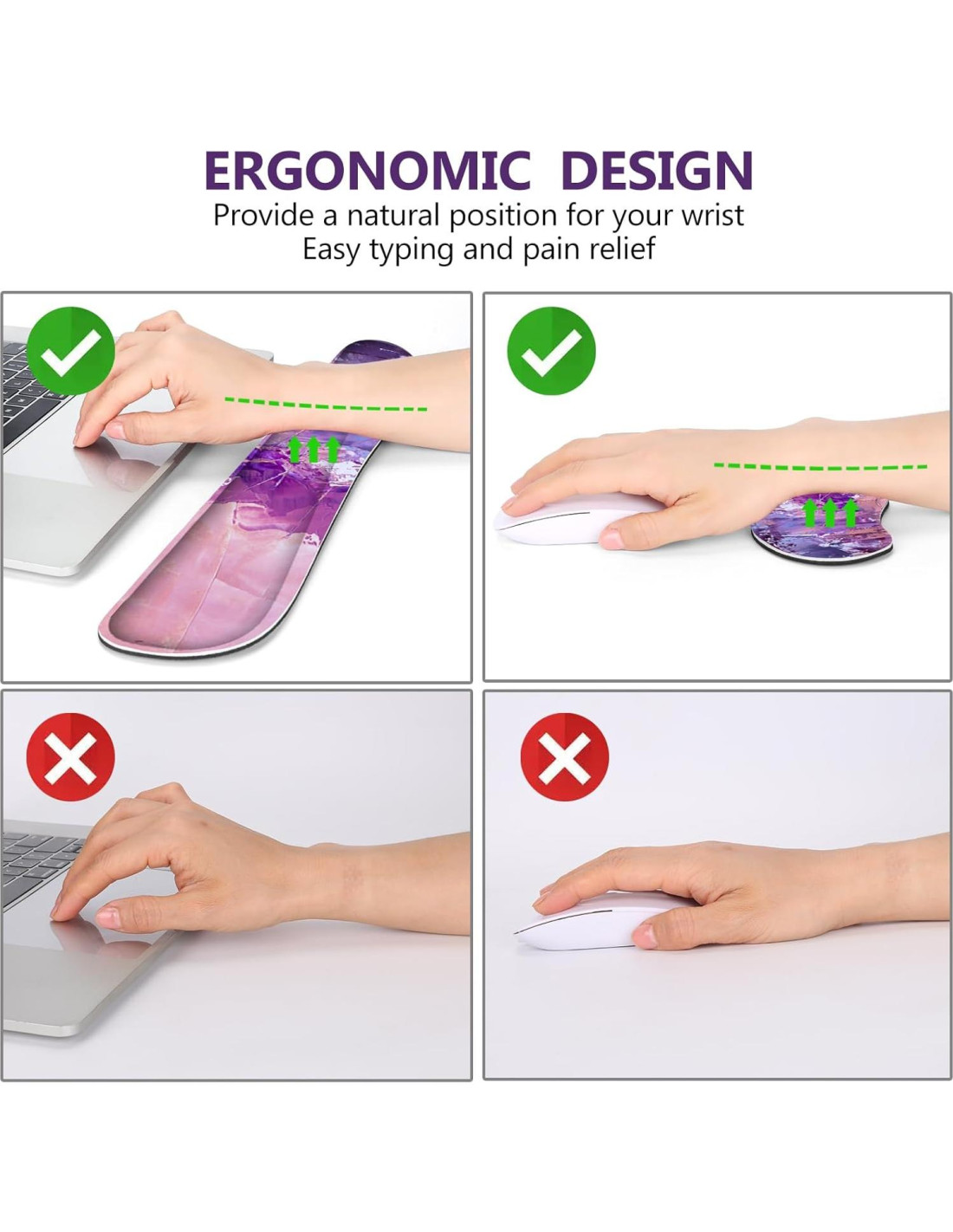 ERGONOMIC DESIGN
Provide a natural position for your wrist
Easy typing and pain relief