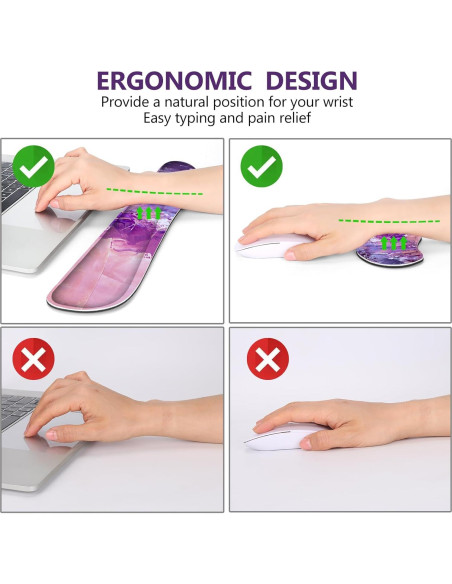 ERGONOMIC DESIGN
Provide a natural position for your wrist
Easy typing and pain relief