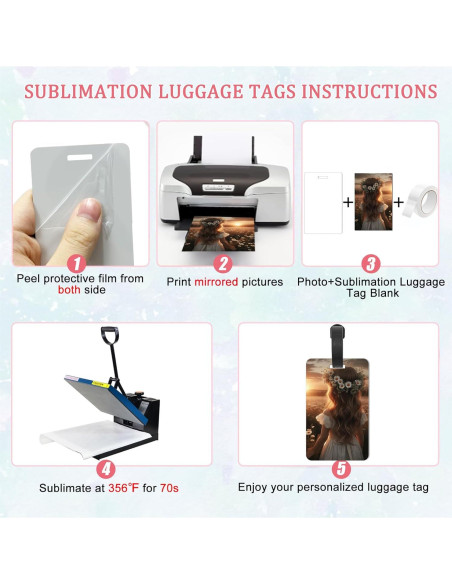 SUBLIMATION LUGGAGE TAGS INSTRUCTIONS

1
Peel protective film from both side

2
Print mirrored pictures

+ +

3
Photo+Sublimation Luggage Tag Blank

4
Sublimate at 356℉ for 70s

5
Enjoy your personalized luggage tag