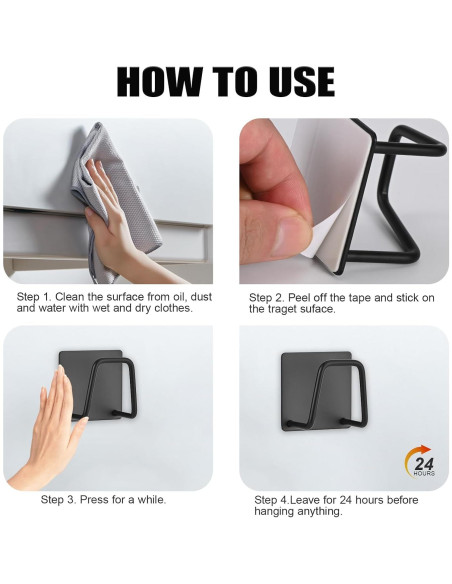 HOW TO USE

Step 1. Clean the surface from oil, dust and water with wet and dry clothes.

Step 2. Peel off the tape and stick on the traget suface.

Step 3. Press for a while.

24 HOURS

Step 4.Leave for 24 hours before hanging anything.