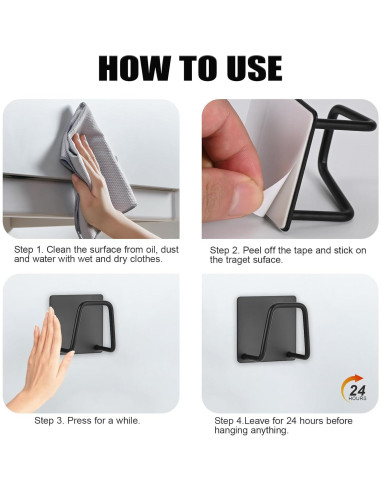 HOW TO USE

Step 1. Clean the surface from oil, dust and water with wet and dry clothes.

Step 2. Peel off the tape and stick on the traget suface.

Step 3. Press for a while.

24
HOURS

Step 4.Leave for 24 hours before hanging anything.