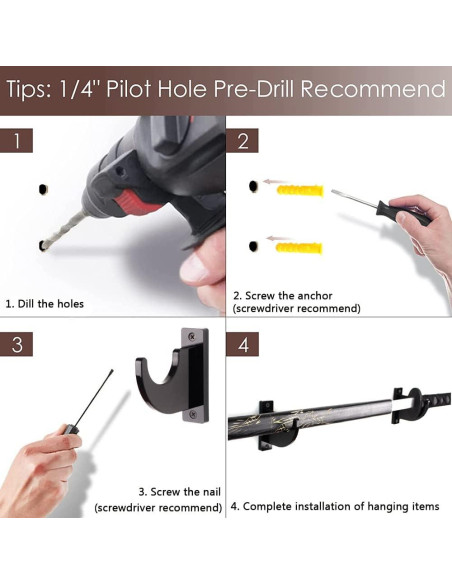 Tips: 1/4" Pilot Hole Pre-Drill Recommend

1

1. Dill the holes

2

2. Screw the anchor (screwdriver recommend)

3

3. Screw the nail (screwdriver recommend)

4

4. Complete installation of hanging items