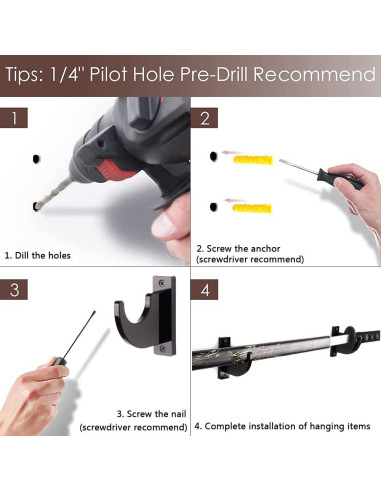 Tips: 1/4" Pilot Hole Pre-Drill Recommend

1

1. Dill the holes

2

2. Screw the anchor (screwdriver recommend)

3

3. Screw the nail (screwdriver recommend)

4

4. Complete installation of hanging items