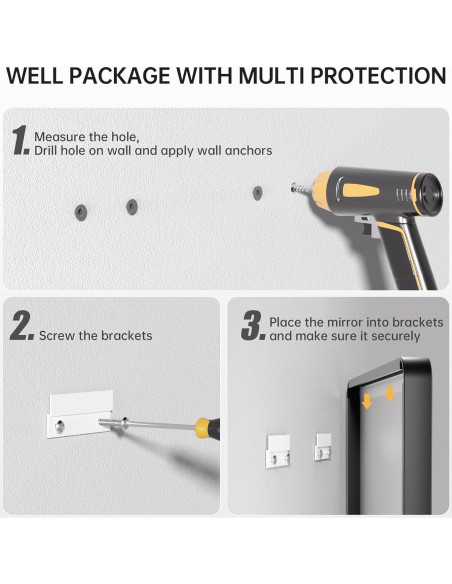 WELL PACKAGE WITH MULTI PROTECTION

1. Measure the hole,
Drill hole on wall and apply wall anchors

2. Screw the brackets

3. Place the mirror into brackets and make sure it securely