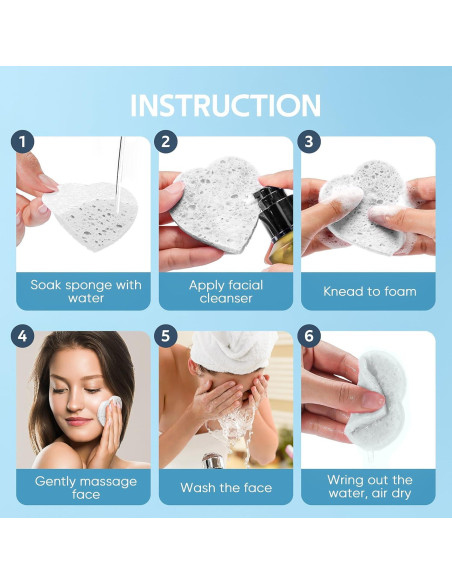 INSTRUCTION

1
Soak sponge with water

2
Apply facial cleanser

3
Knead to foam

4
Gently massage face

5
Wash the face

6
Wring out the water, air dry