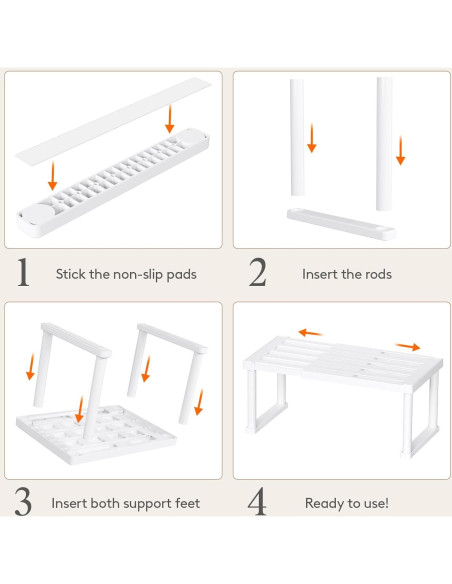 1 Stick the non-slip pads

2 Insert the rods

3 Insert both support feet

4 Ready to use!