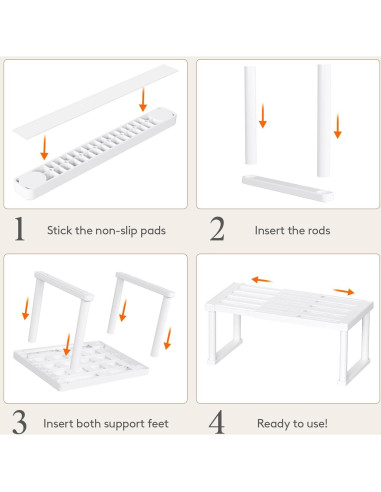 1 Stick the non-slip pads

2 Insert the rods

3 Insert both support feet

4 Ready to use!