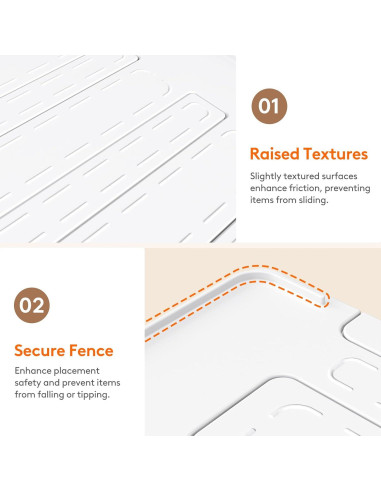 01

Raised Textures

Slightly textured surfaces enhance friction, preventing items from sliding.

02

Secure Fence

Enhance placement safety and prevent items from falling or tipping.