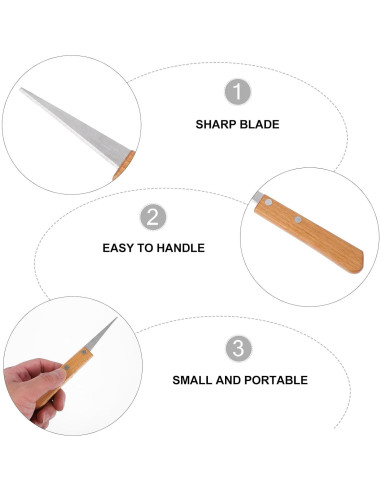 1

SHARP BLADE

2

EASY TO HANDLE

3

SMALL AND PORTABLE