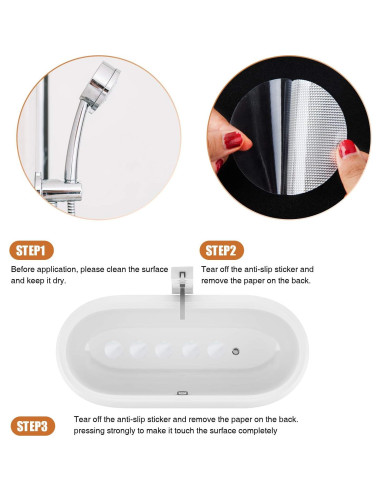 STEP1

Before application, please clean the surface and keep it dry.

STEP2

Tear off the anti-slip sticker and remove the paper on the back.

STEP3

Tear off the anti-slip sticker and remove the paper on the back. pressing strongly to make it touch the surface completely