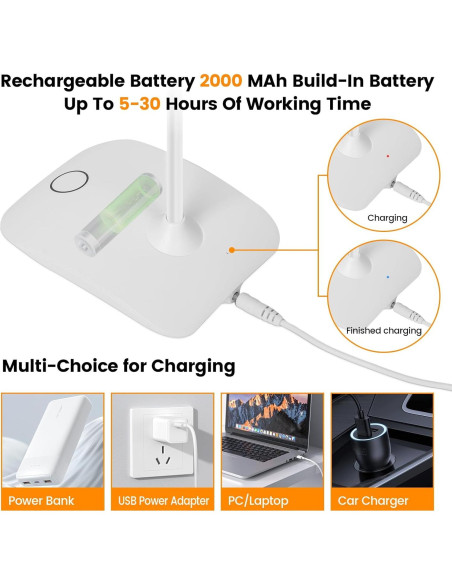 Rechargeable Battery 2000 MAh Build-In Battery
Up To 5-30 Hours Of Working Time

Charging

Finished charging

Multi-Choice for Charging

Power Bank

USB Power Adapter

PC/Laptop

Car Charger