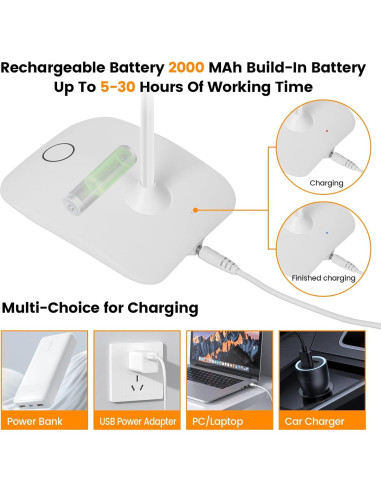 Rechargeable Battery 2000 MAh Build-In Battery
Up To 5-30 Hours Of Working Time

Charging

Finished charging

Multi-Choice for Charging

Power Bank

USB Power Adapter

PC/Laptop

Car Charger