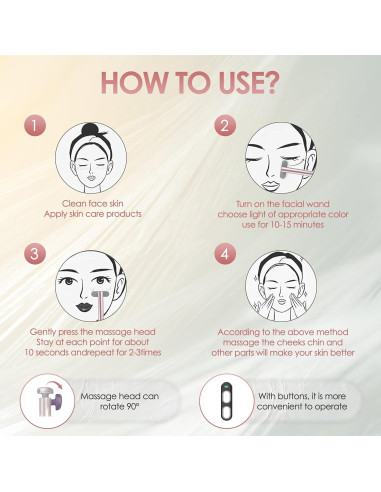 HOW TO USE?

1

Clean face skin
Apply skin care products

2

Turn on the facial wand
choose light of appropriate color
use for 10-15 minutes

3

Gently press the massage head
Stay at each point for about
10 seconds andrepeat for 2-3times

4

According to the above method
massage the cheeks chin and
other parts will make your skin better

Massage head can
rotate 90°

With buttons, it is more
convenient to operate