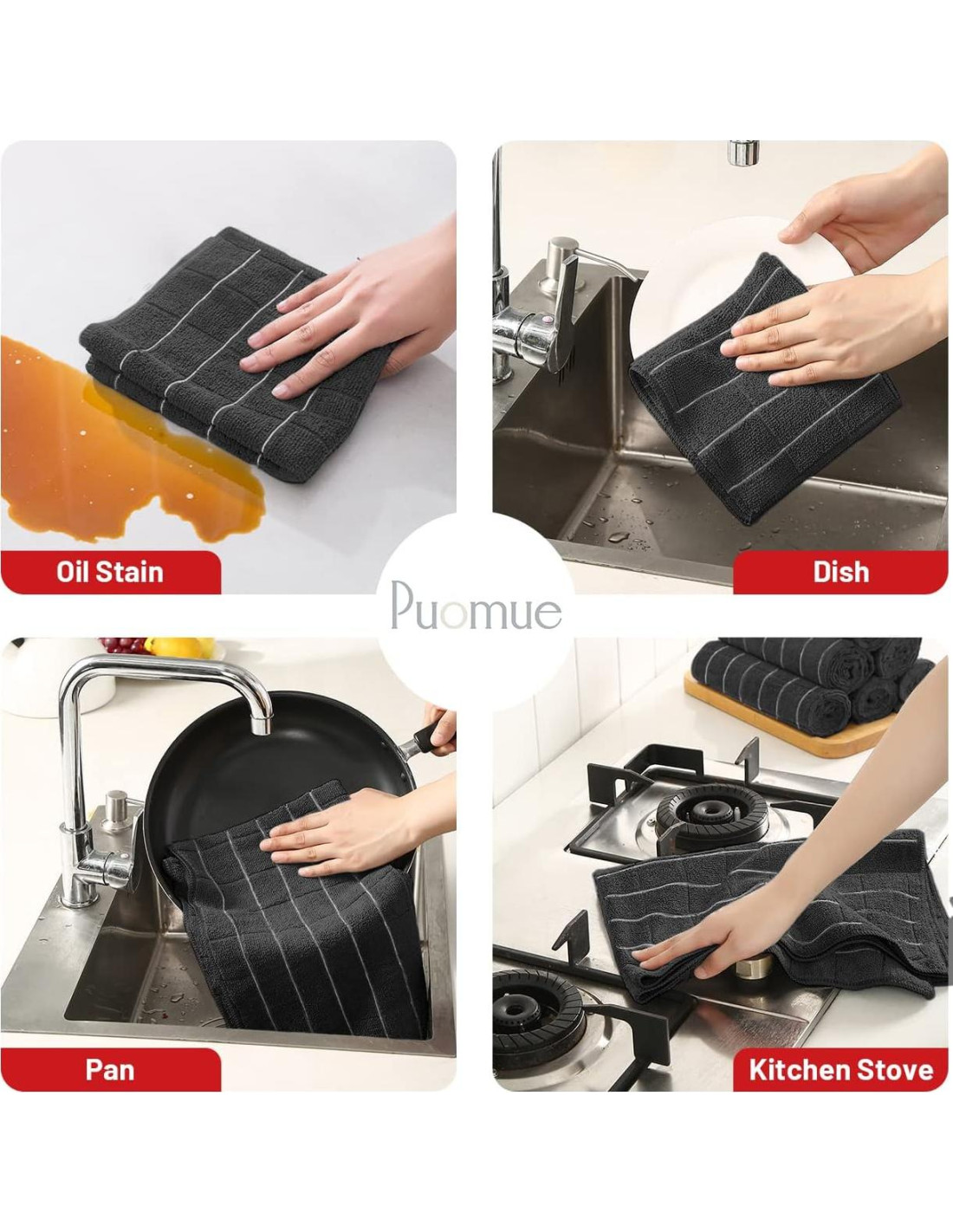 Oil Stain

Dish

Puomue

Pan

Kitchen Stove