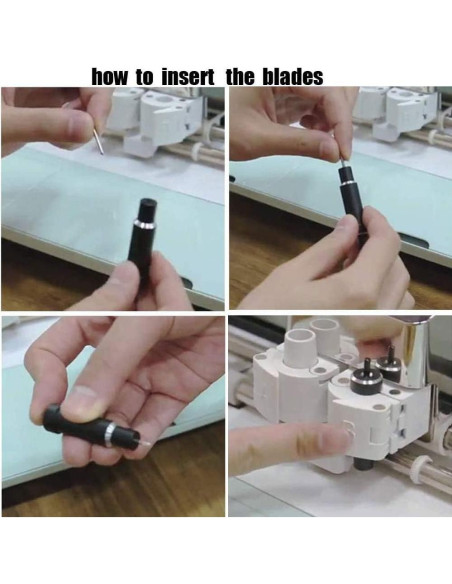 how to insert the blades