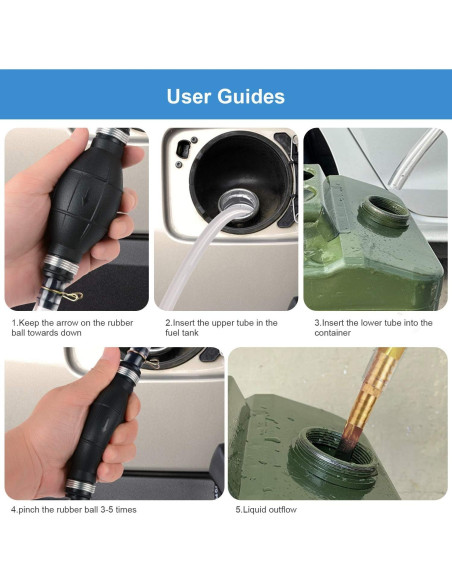 User Guides

1.Keep the arrow on the rubber ball towards down

2.Insert the upper tube in the fuel tank

3.Insert the lower tube into the container

4.pinch the rubber ball 3-5 times

5.Liquid outflow